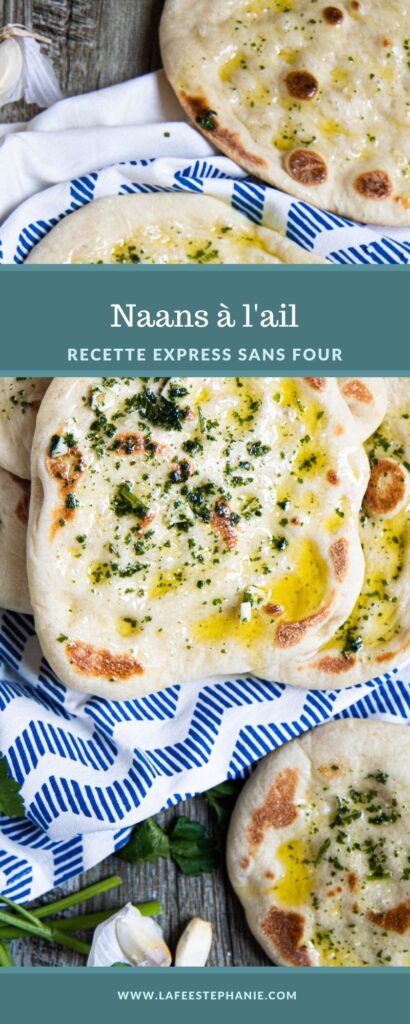 Naans à l'ail

RECETTE EXPRESS SANS FOUR

WWW.LAFEESTEPHANIE.COM